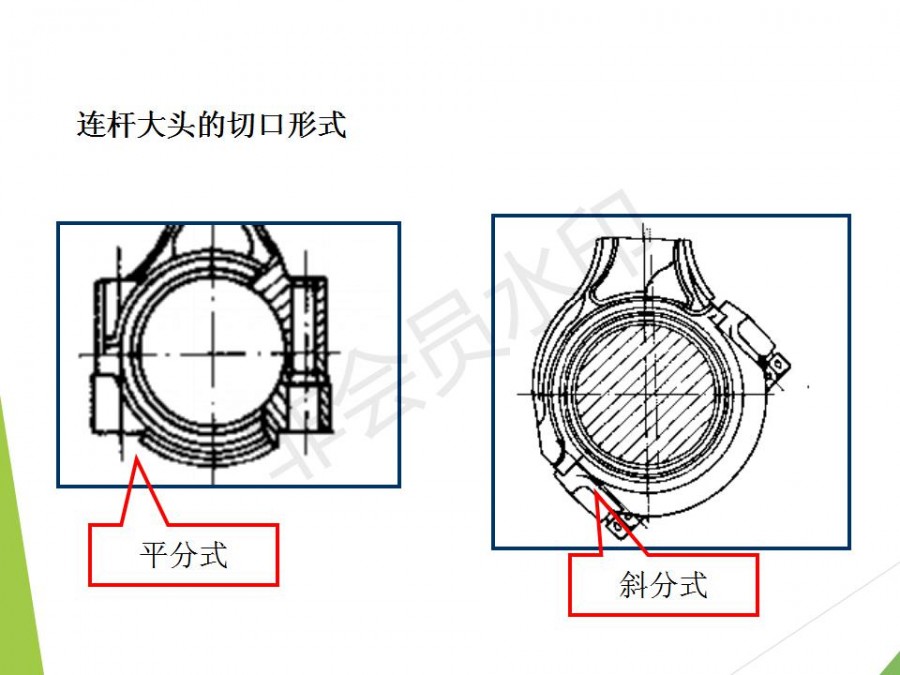 连杆大头的切口形式

非会员水印

平分式

斜分式